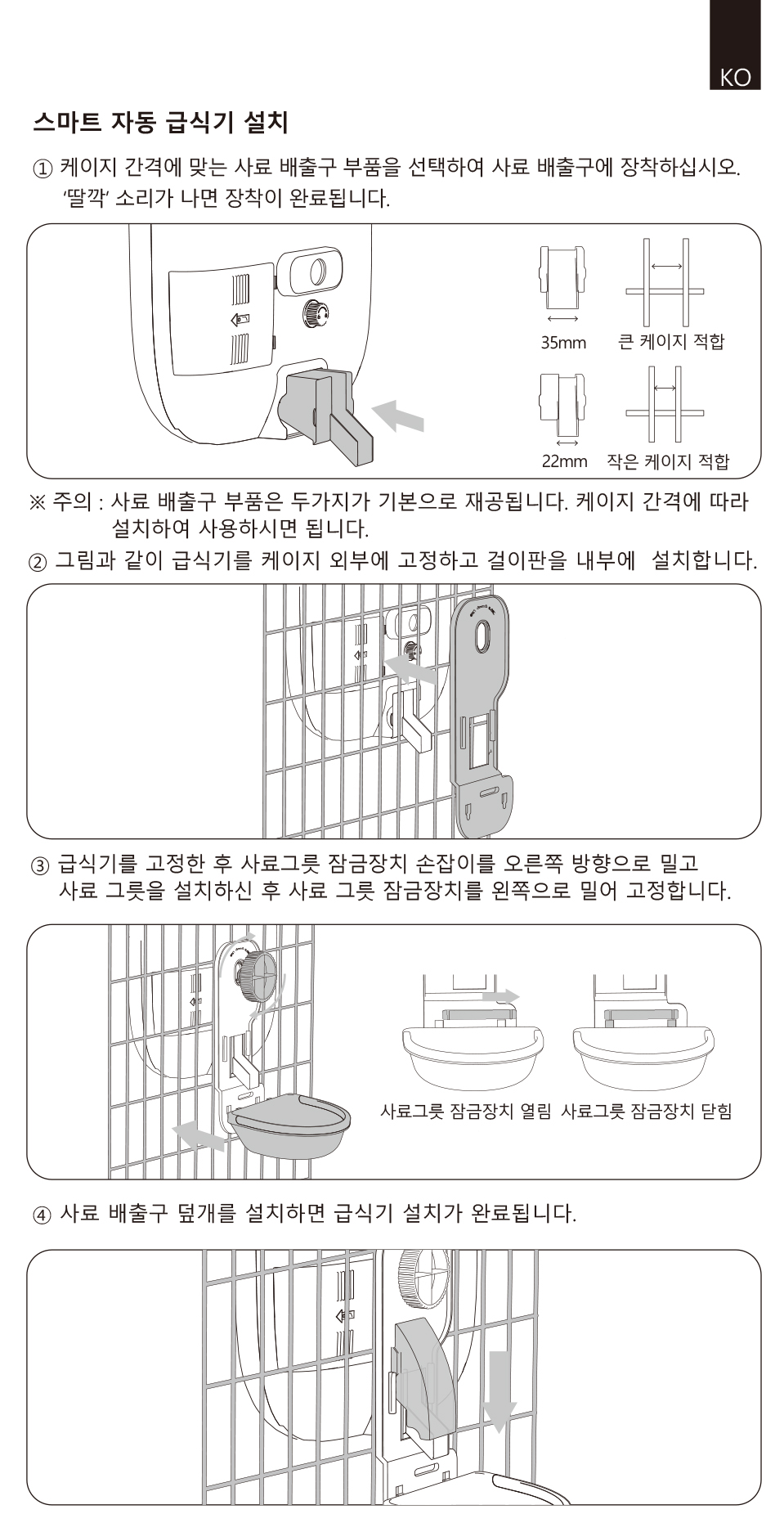 KO

스마트 자동 급식기 설치

① 케이지 간격에 맞는 사료 배출구 부품을 선택하여 사료 배출구에 장착하십시오. '딸깍' 소리가 나면 장착이 완료됩니다.

35mm 큰 케이지 적합

22mm 작은 케이지 적합

※ 주의 : 사료 배출구 부품은 두가지가 기본으로 재공됩니다. 케이지 간격에 따라 설치하여 사용하시면 됩니다.

② 그림과 같이 급식기를 케이지 외부에 고정하고 걸이판을 내부에 설치합니다.

③ 급식기를 고정한 후 사료그릇 잠금장치 손잡이를 오른쪽 방향으로 밀고 사료 그릇을 설치하신 후 사료 그릇 잠금장치를 왼쪽으로 밀어 고정합니다.

사료그릇 잠금장치 열림 사료그릇 잠금장치 닫힘

④ 사료 배출구 덮개를 설치하면 급식기 설치가 완료됩니다.